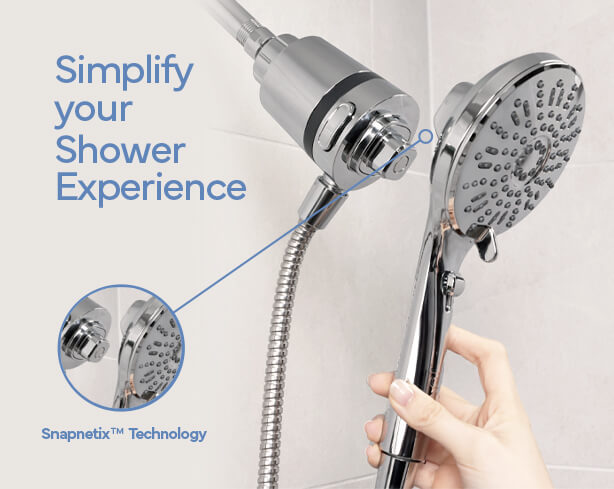 Simplify your Shower Experience

Snapnetix™ Technology